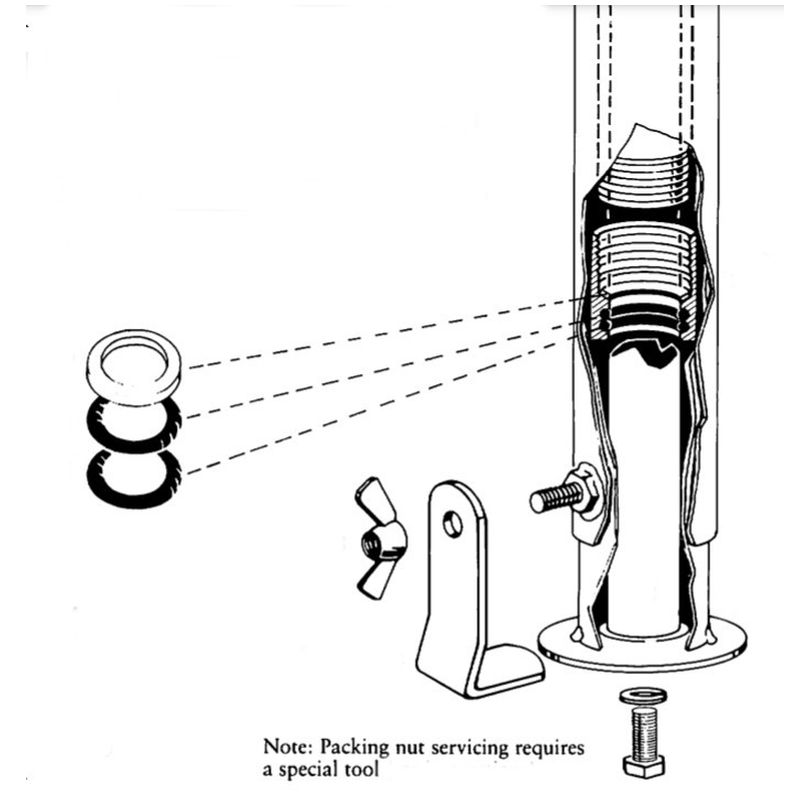 Note: Packing nut servicing requires a special tool